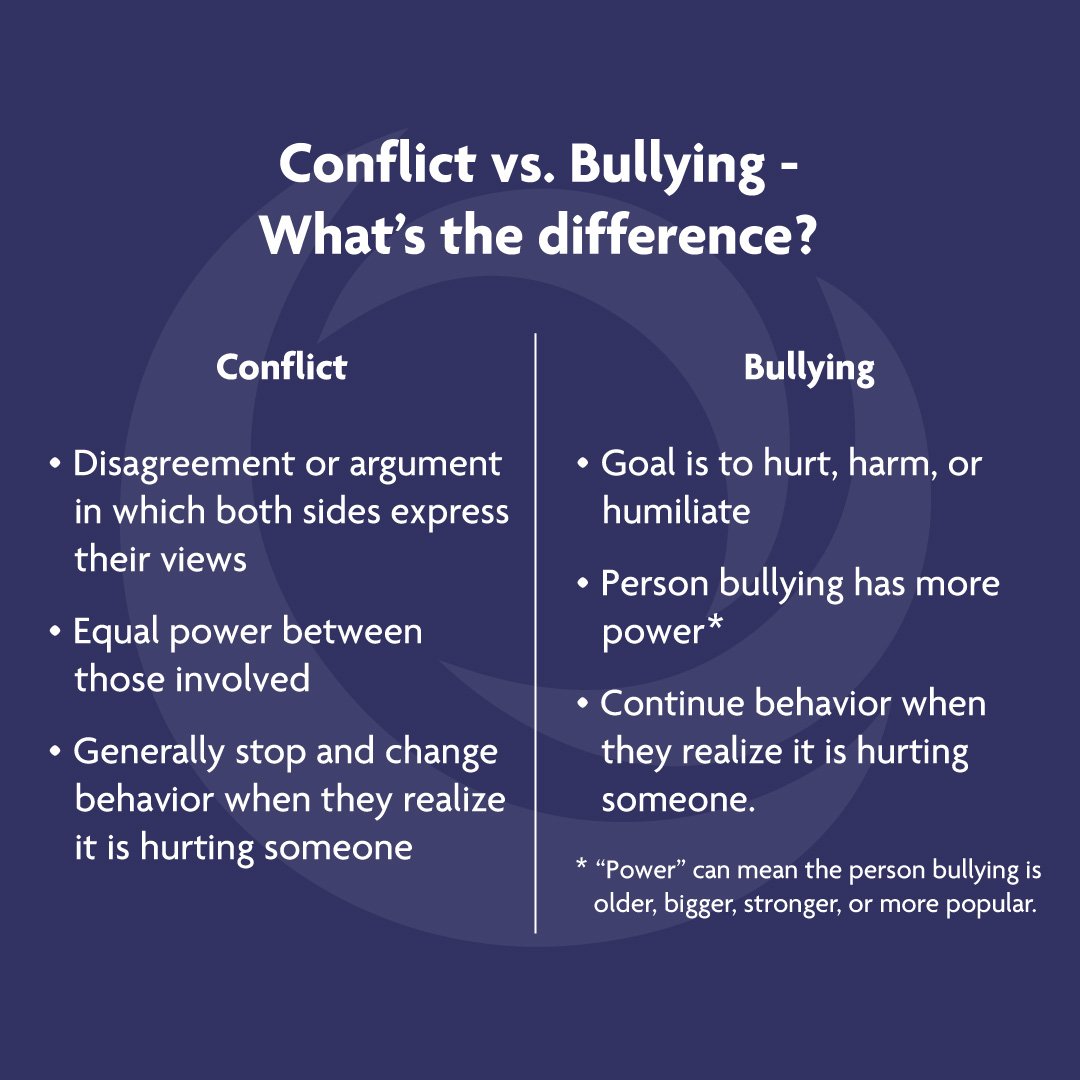 Conflict vs. Bullying -
What's the difference?

Conflict

• Disagreement or argument in which both sides express their views

• Equal power between those involved

• Generally stop and change behavior when they realize it is hurting someone

Bullying

• Goal is to hurt, harm, or humiliate

• Person bullying has more power*

• Continue behavior when they realize it is hurting someone.

* "Power" can mean the person bullying is older, bigger, stronger, or more popular.